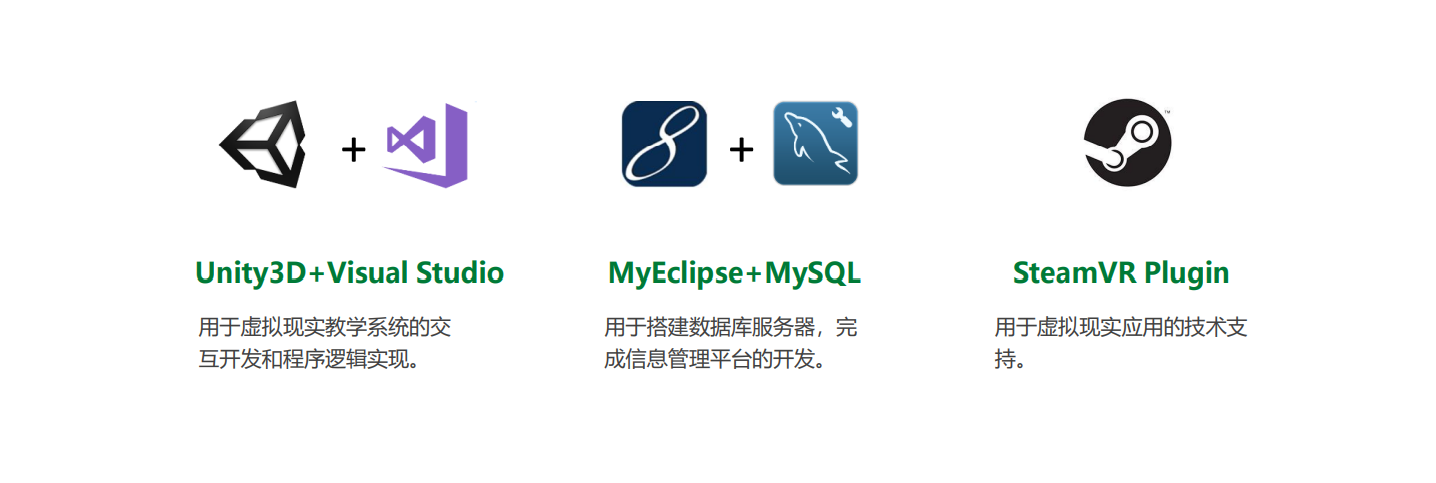 +

Unity3D+Visual Studio

用于虚拟现实教学系统的交互开发和程序逻辑实现。

+

MyEclipse+MySQL

用于搭建数据库服务器，完成信息管理平台的开发。

SteamVR Plugin

用于虚拟现实应用的技术支持。